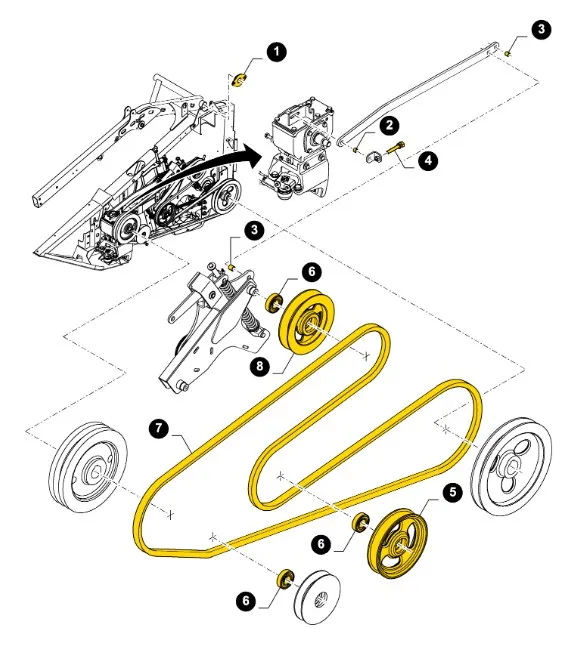 1
3
2
4
3
6
8
7
5
6
6